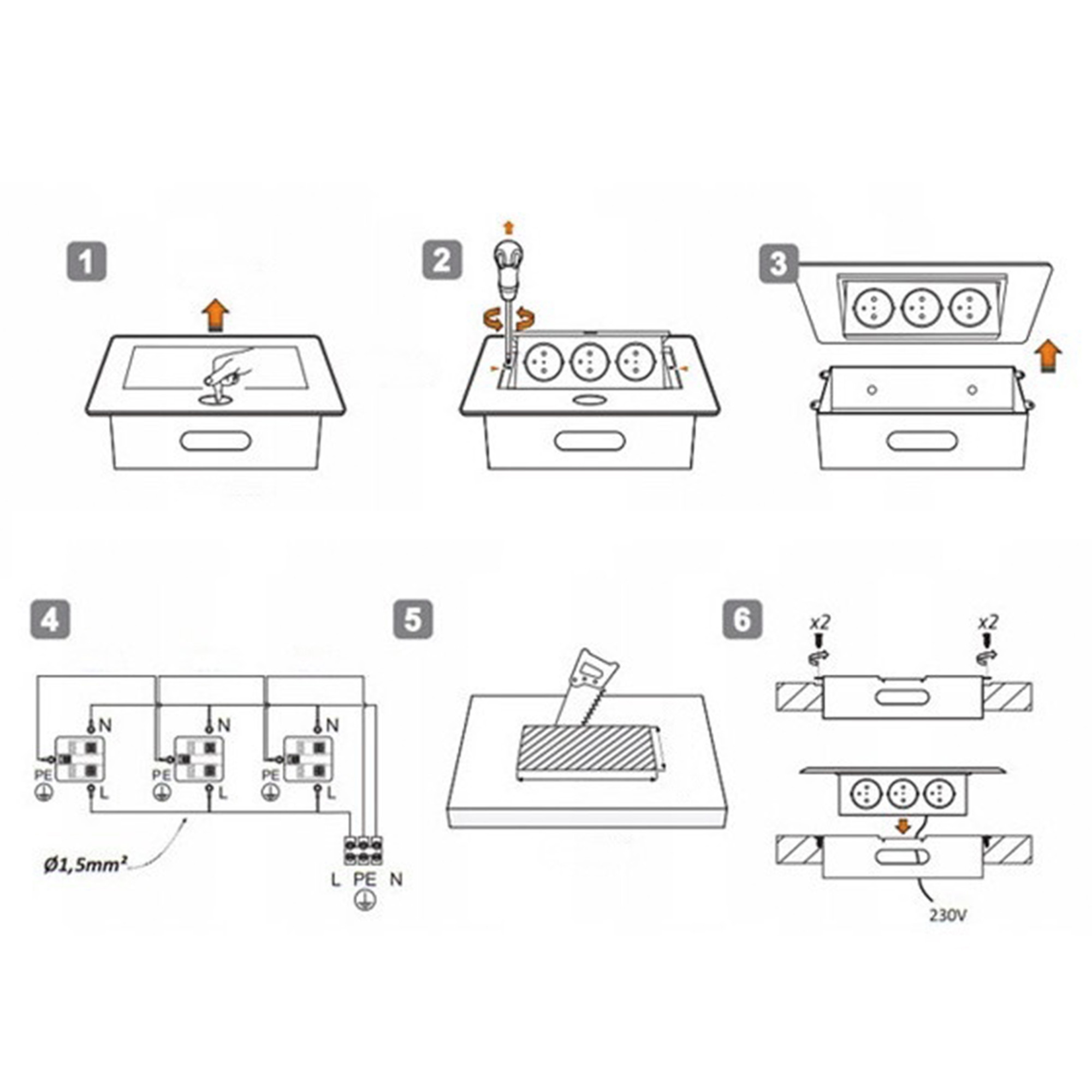 1

2

3

4

N
PE
L
N
PE
L
N
PE
L

Ø1,5mm²

L PE N

5

6

x2
x2

230V