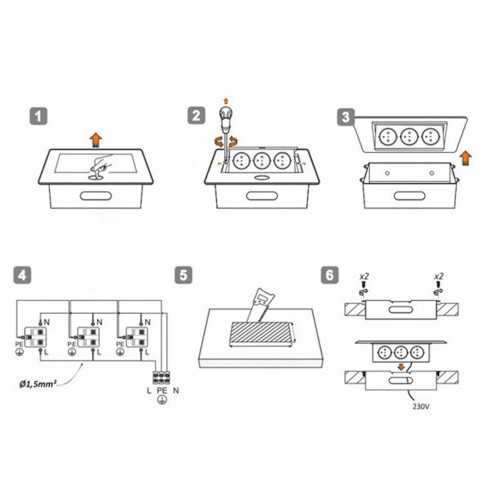 1

2

3

4

N
PE
L

N
PE
L

N
PE
L

Ø1,5mm²

L PE N

5

6

x2

x2

230V